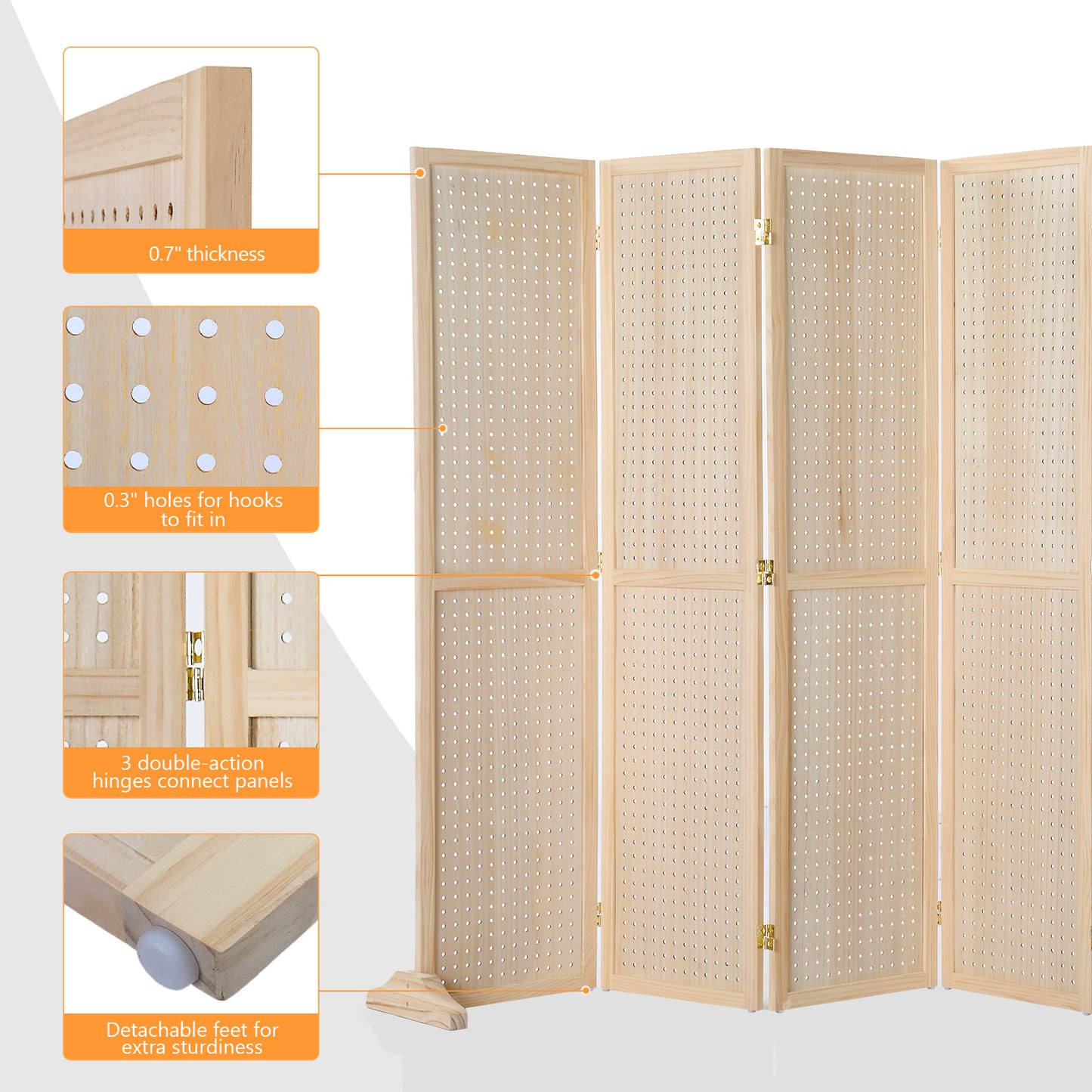 0.7" thickness

0.3" holes for hooks to fit in

3 double-action hinges connect panels

Detachable feet for extra sturdiness