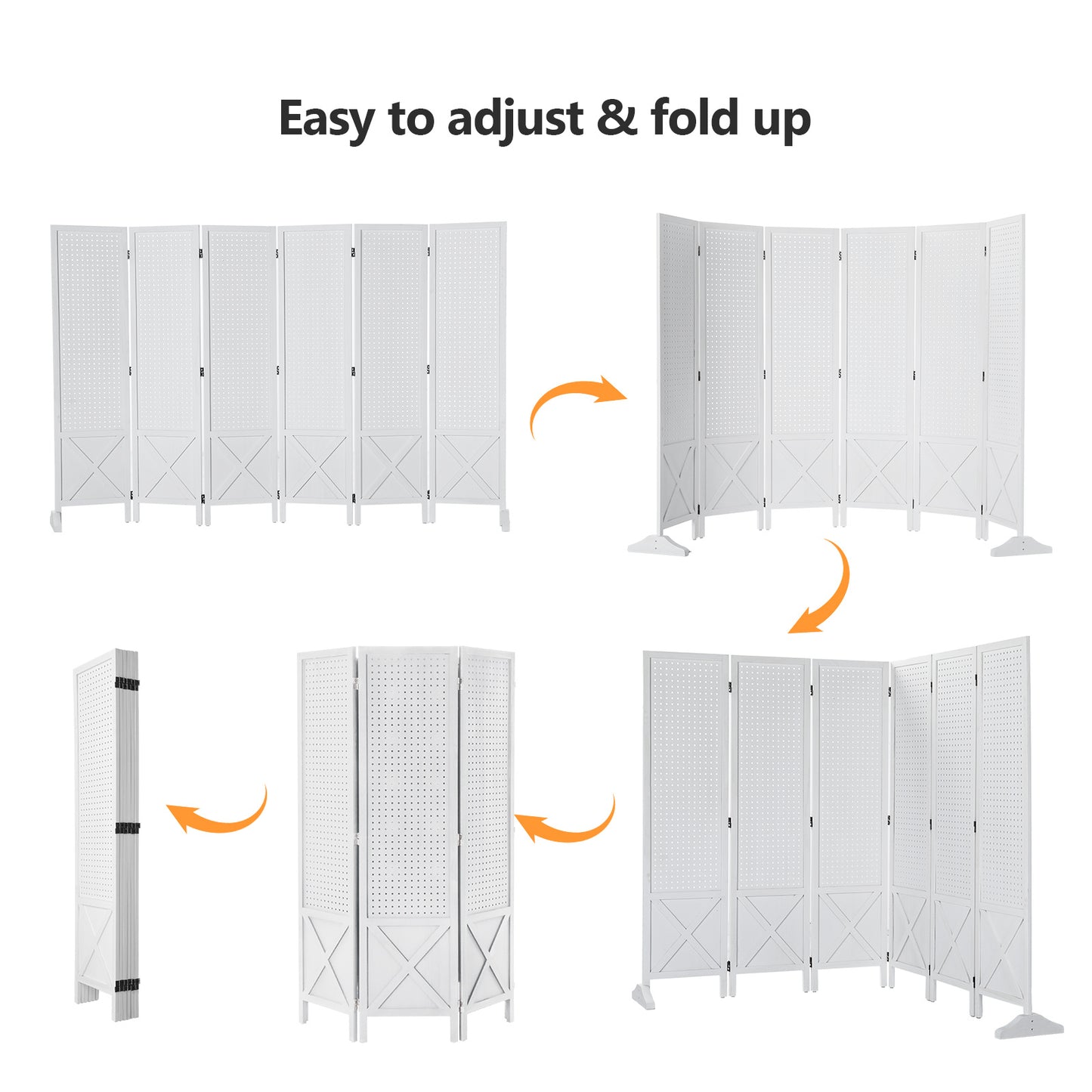 Easy to adjust & fold up