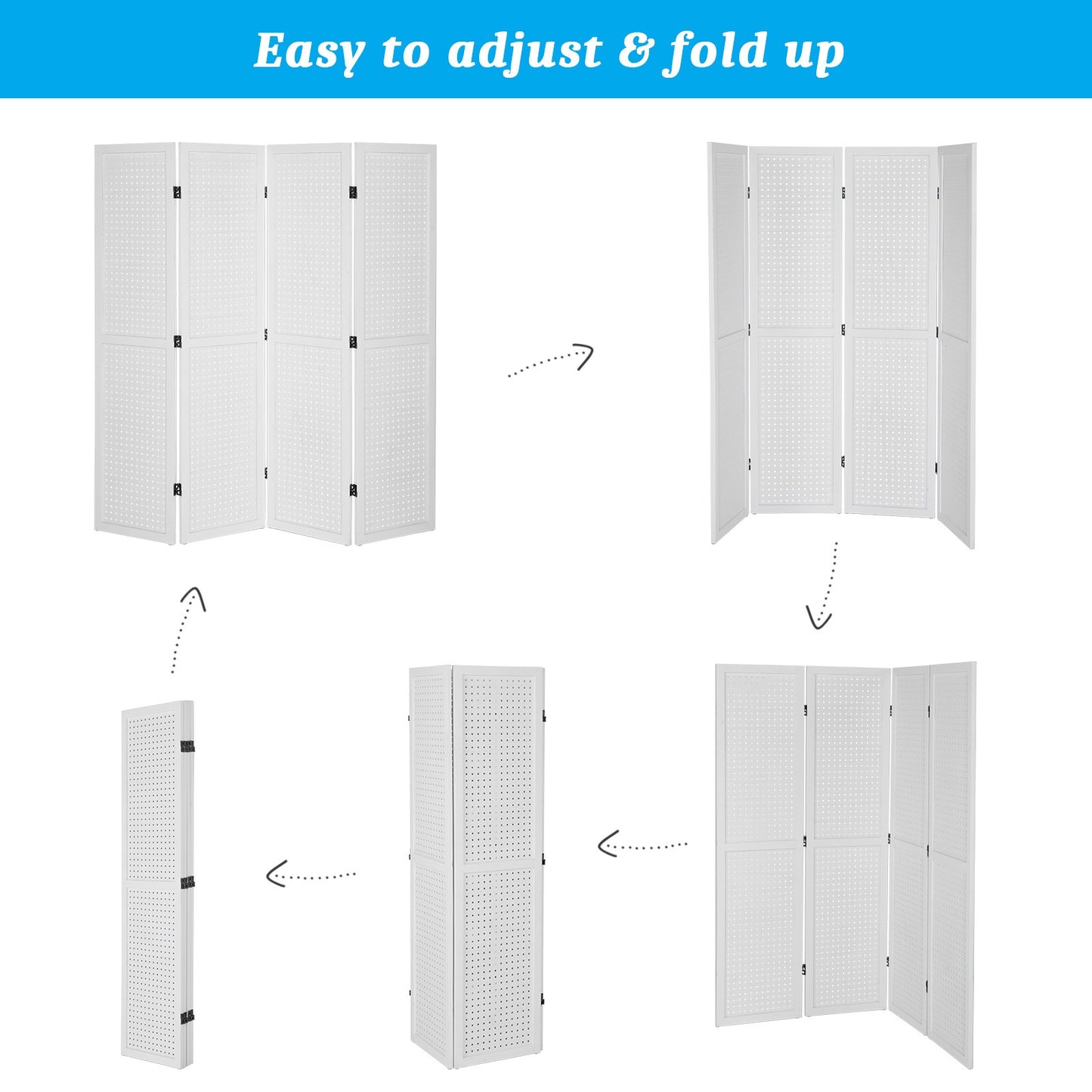 Easy to adjust & fold up