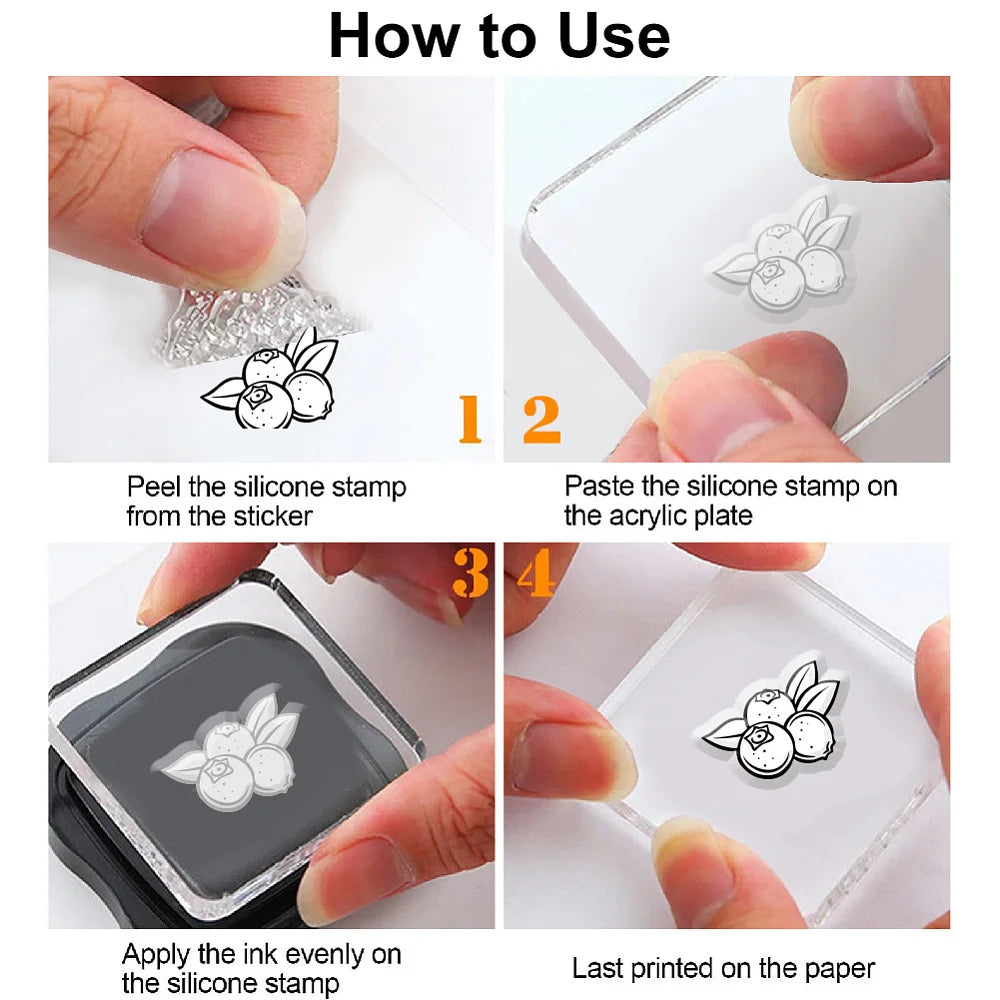 How to Use

1

Peel the silicone stamp from the sticker

2

Paste the silicone stamp on the acrylic plate

3

Apply the ink evenly on the silicone stamp

4

Last printed on the paper