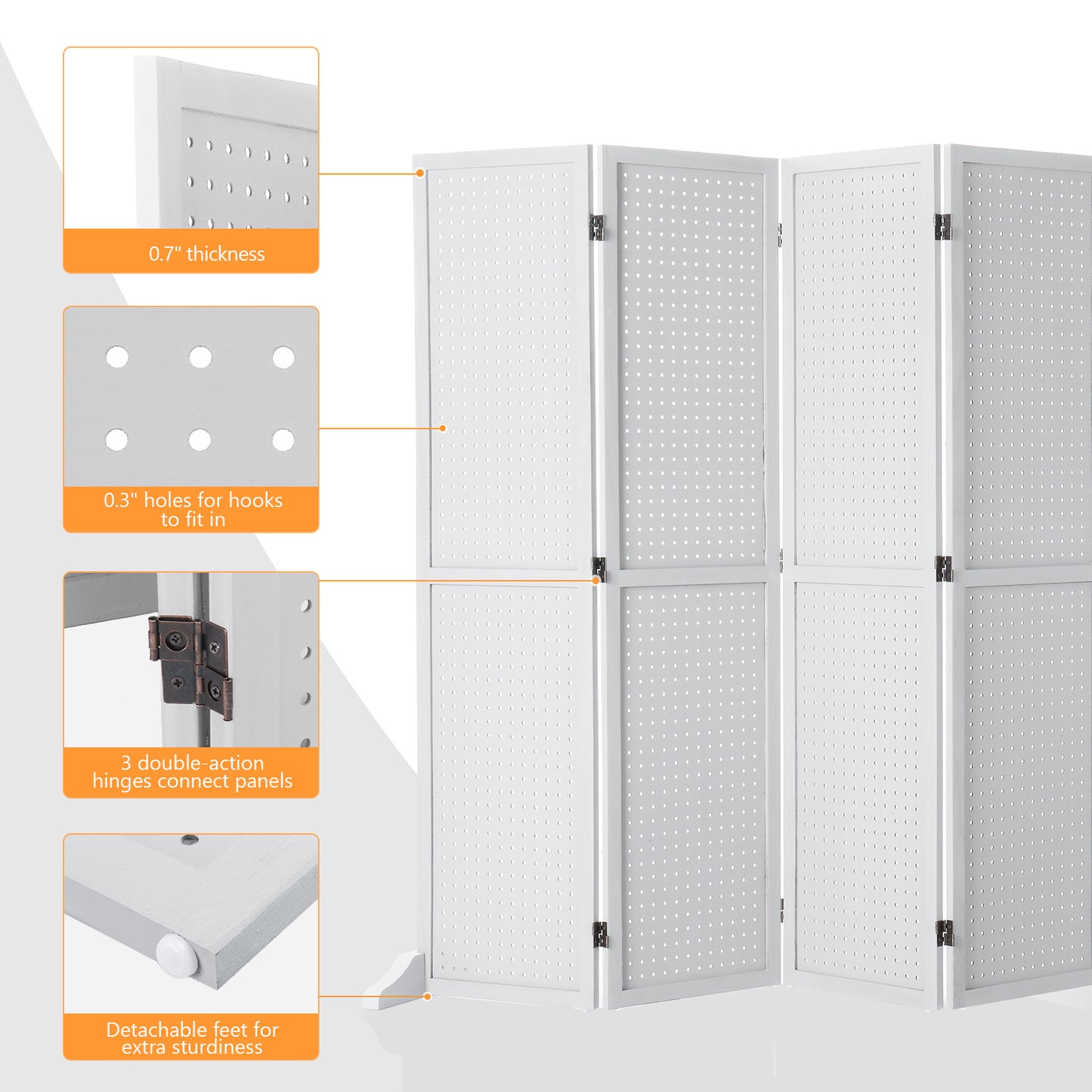 0.7" thickness

0.3" holes for hooks to fit in

3 double-action hinges connect panels

Detachable feet for extra sturdiness