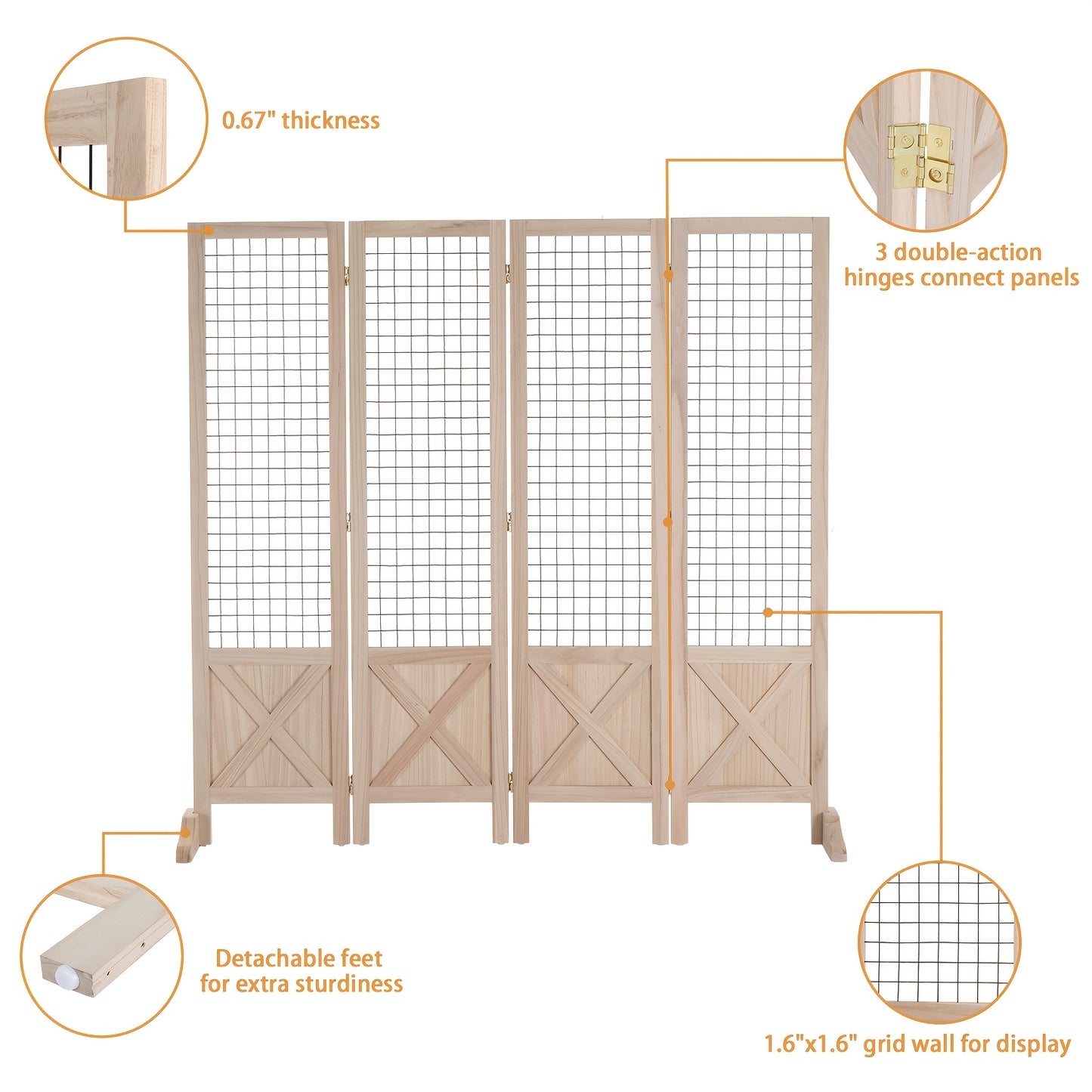 0.67" thickness

3 double-action hinges connect panels

Detachable feet for extra sturdiness

1.6"x1.6" grid wall for display