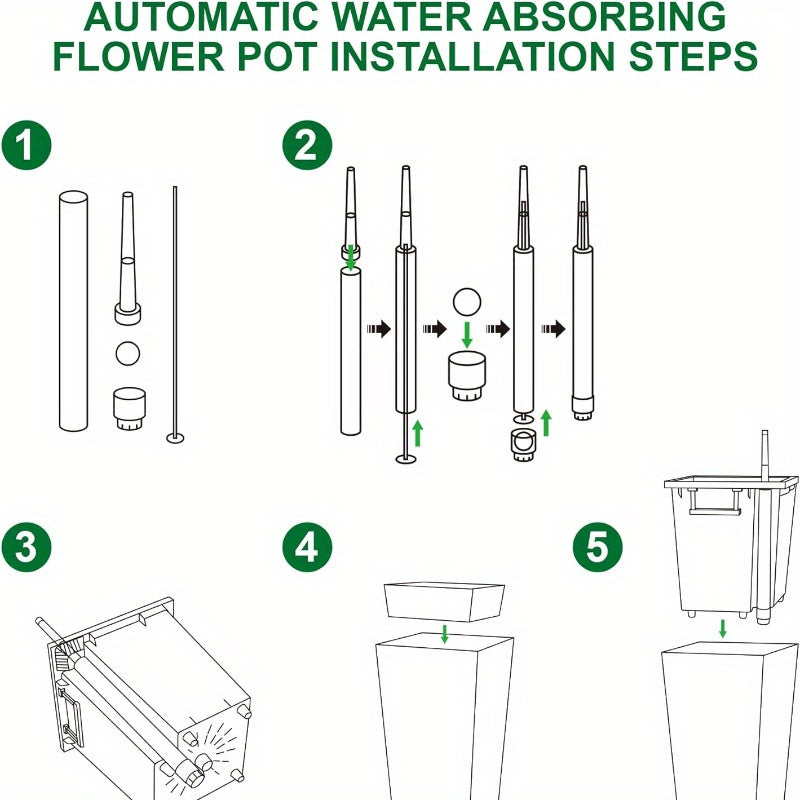 AUTOMATIC WATER ABSORBING FLOWER POT INSTALLATION STEPS

1

2

3

4

5