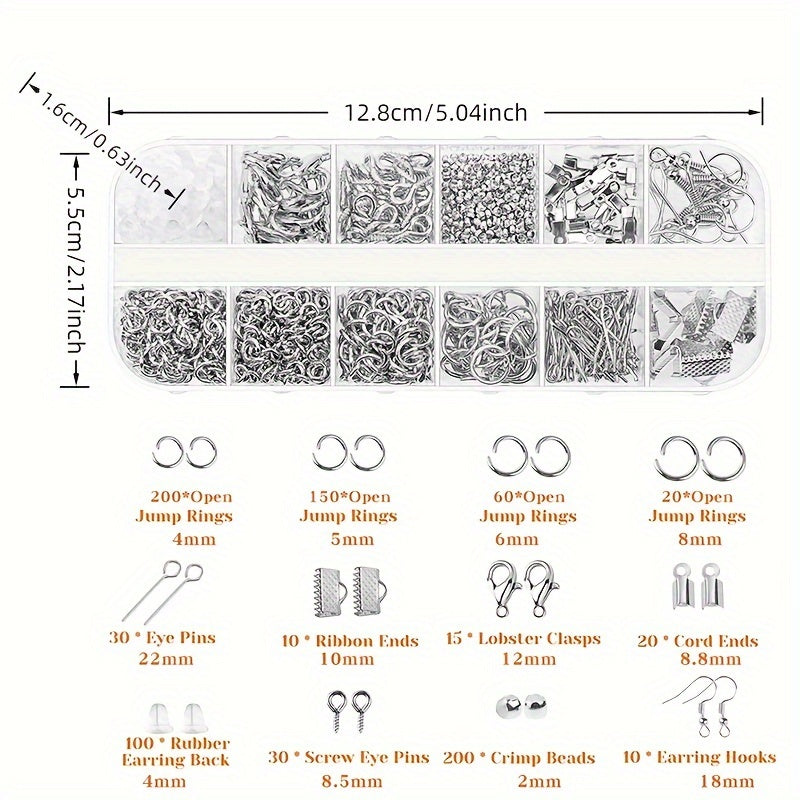 1.6cm/0.63inch

12.8cm/5.04inch

5.5cm/2.17inch

200*Open Jump Rings 4mm

150*Open Jump Rings 5mm

60*Open Jump Rings 6mm

20*Open Jump Rings 8mm

30 * Eye Pins 22mm

10 * Ribbon Ends 10mm

15 * Lobster Clasps 12mm

20 * Cord Ends 8.8mm

100 * Rubber Earring Back 4mm

30 * Screw Eye Pins 8.5mm

200 * Crimp Beads 2mm

10 * Earring Hooks 18mm