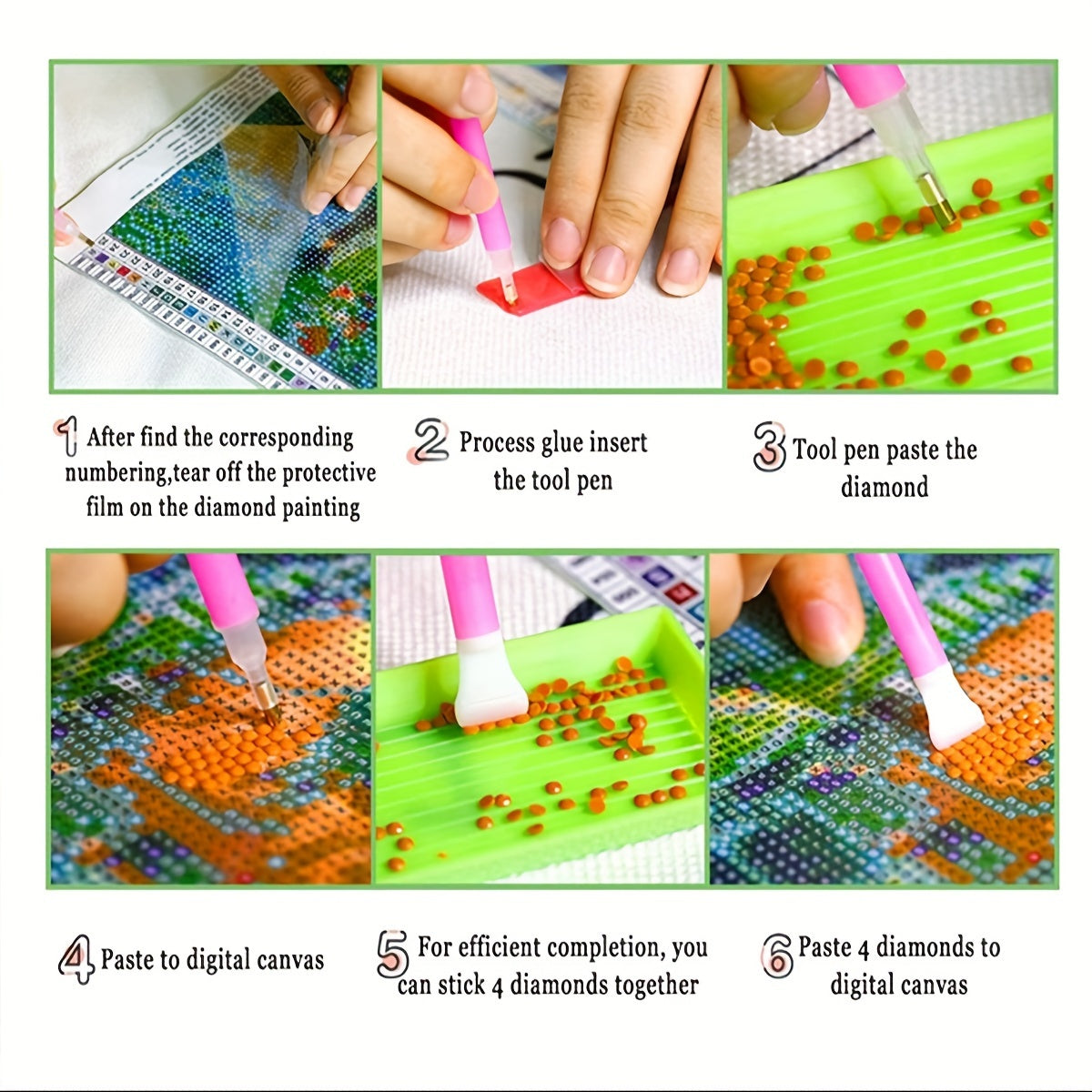 1 After find the corresponding numbering,tear off the protective film on the diamond painting

2 Process glue insert the tool pen

3 Tool pen paste the diamond

4 Paste to digital canvas

5 For efficient completion, you can stick 4 diamonds together

6 Paste 4 diamonds to digital canvas