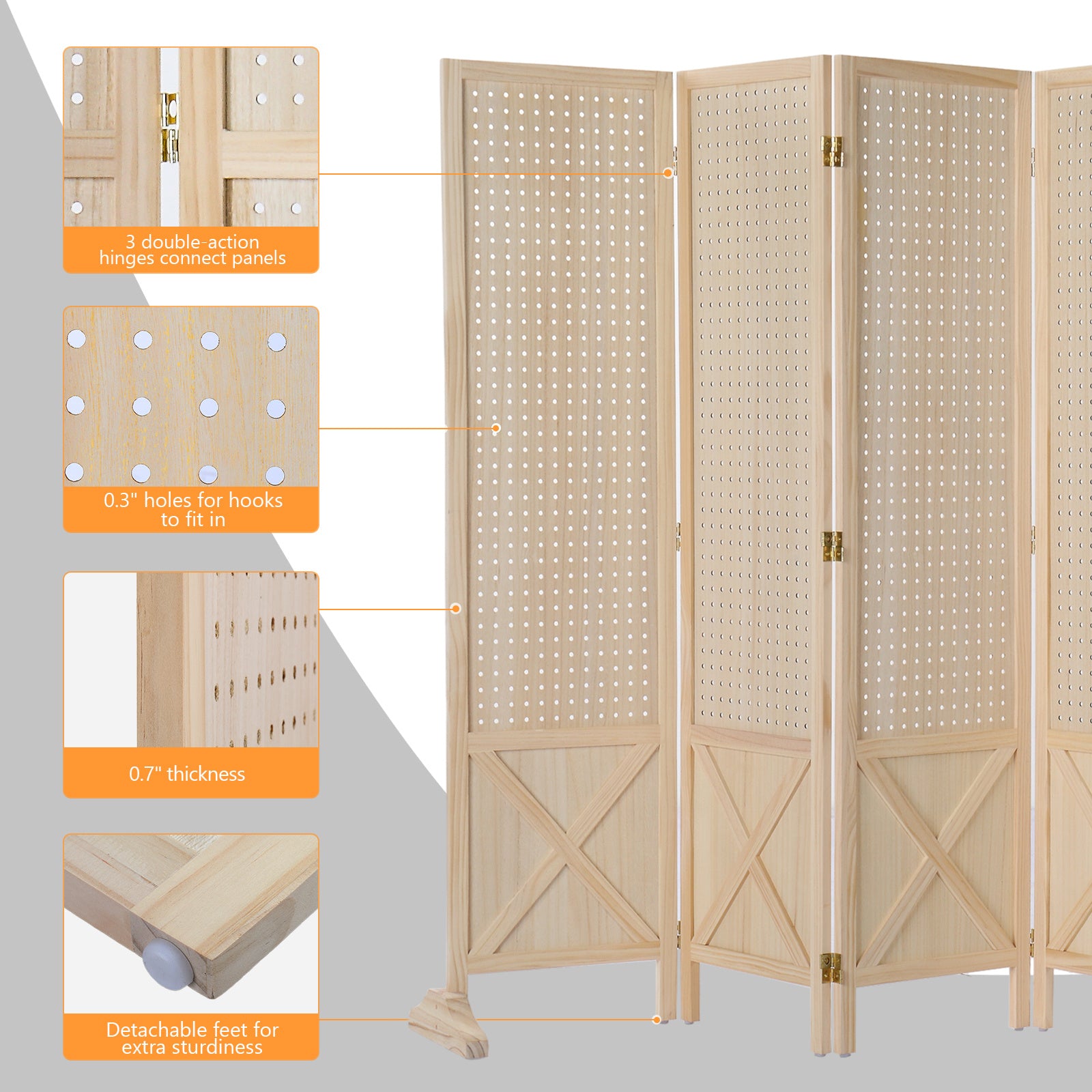 3 double-action hinges connect panels

0.3" holes for hooks to fit in

0.7" thickness

Detachable feet for extra sturdiness