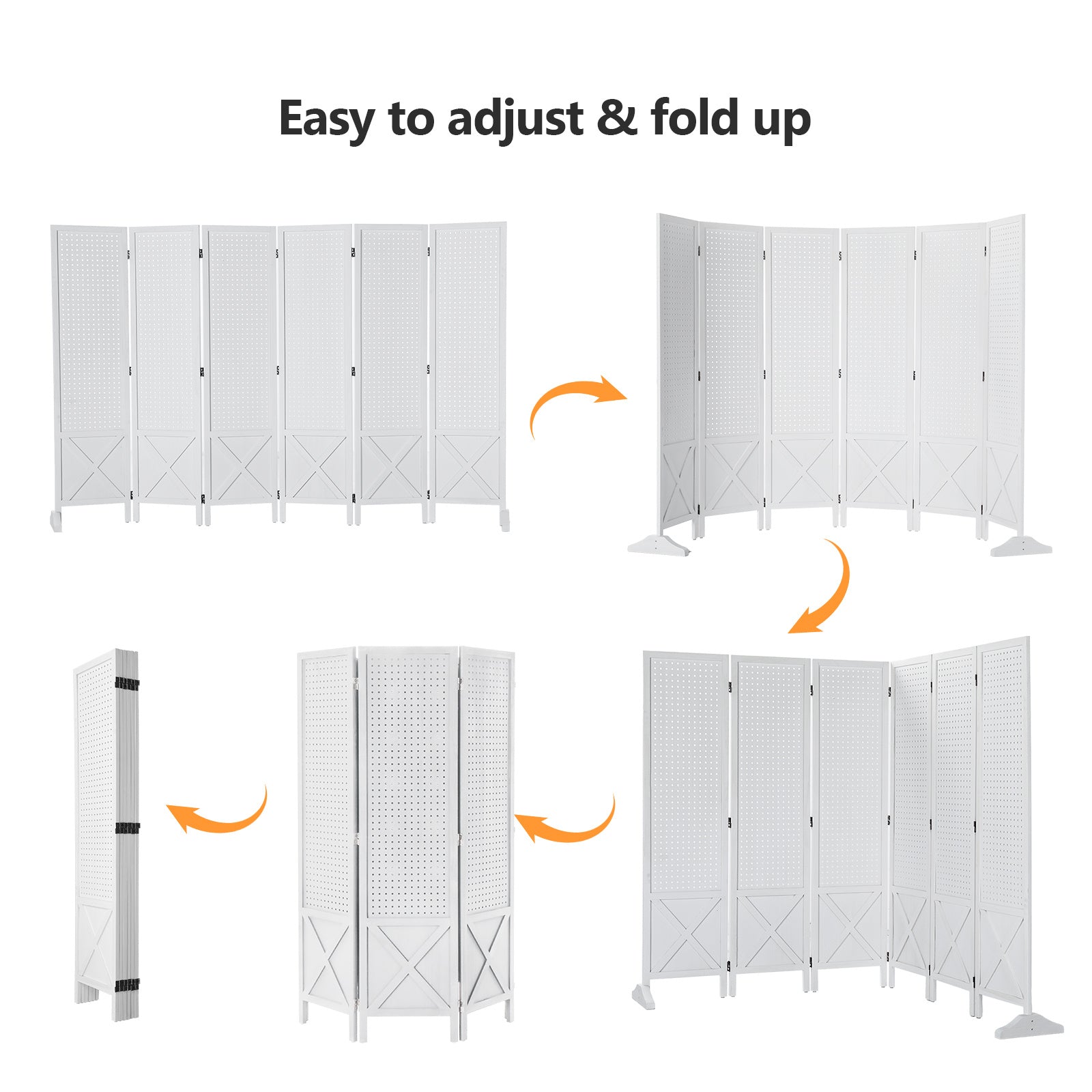 Easy to adjust & fold up