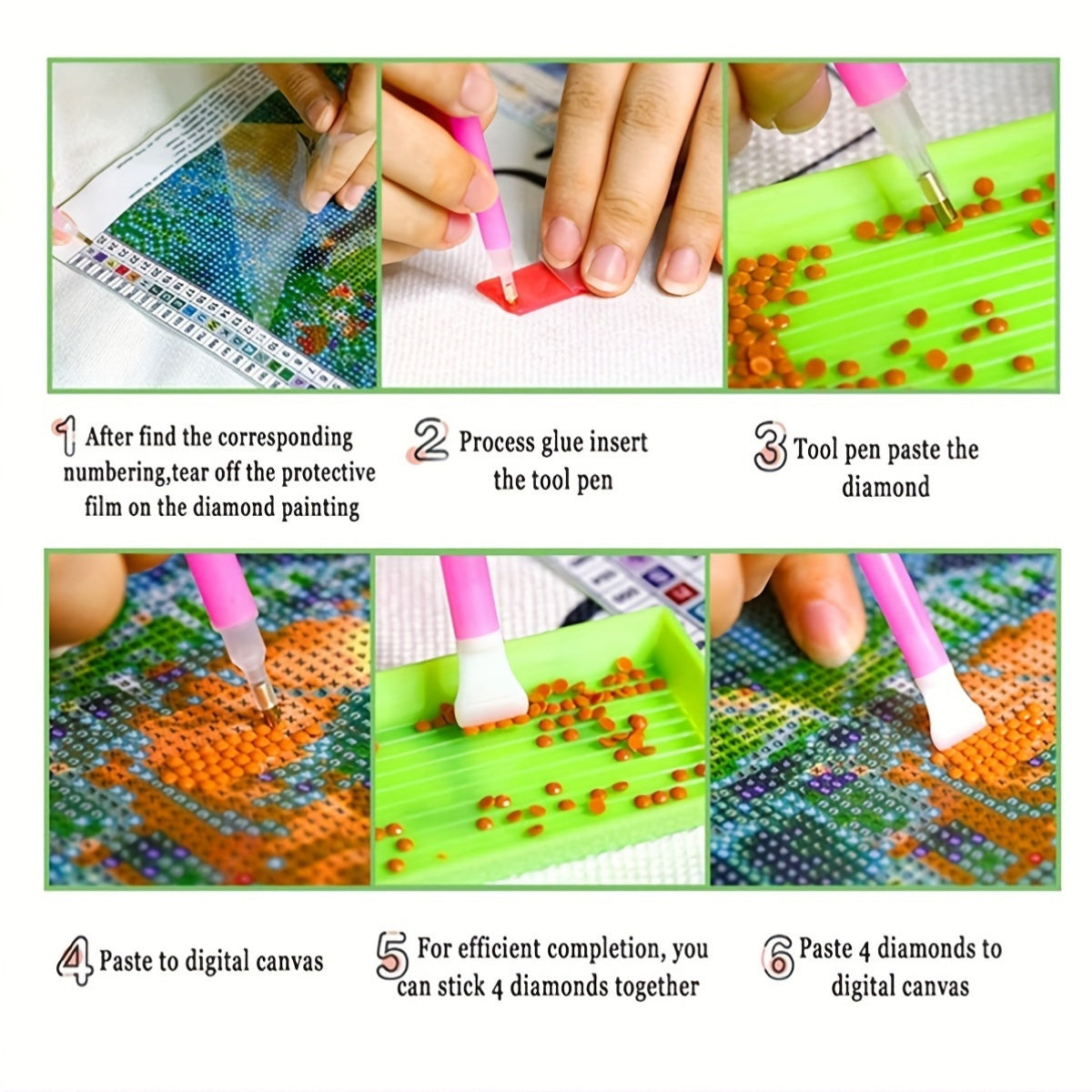 1 After find the corresponding numbering,tear off the protective film on the diamond painting

2 Process glue insert the tool pen

3 Tool pen paste the diamond

4 Paste to digital canvas

5 For efficient completion, you can stick 4 diamonds together

6 Paste 4 diamonds to digital canvas