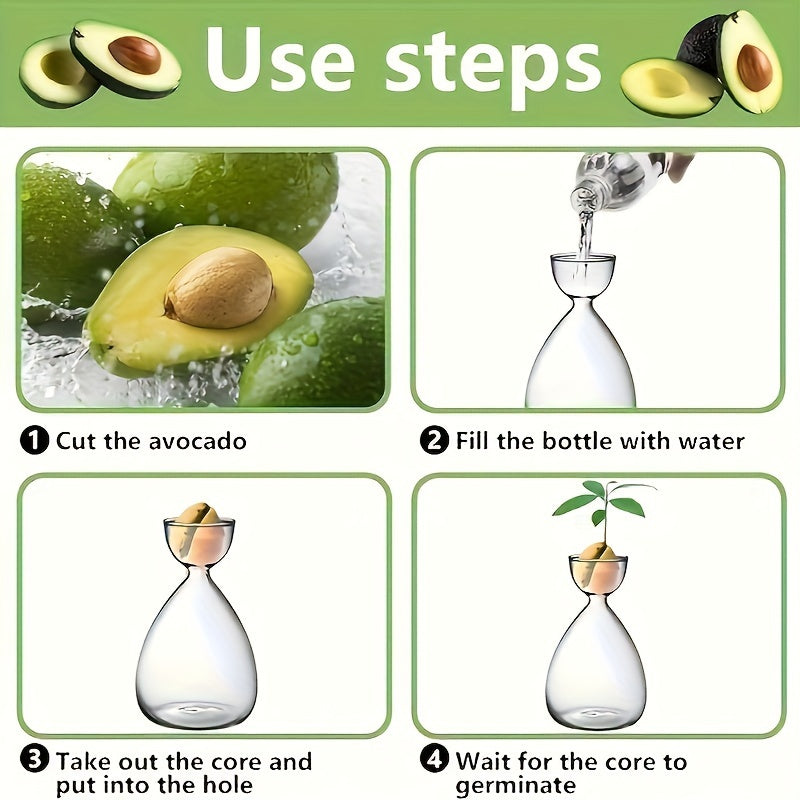 Use steps

1 Cut the avocado

2 Fill the bottle with water

3 Take out the core and put into the hole

4 Wait for the core to germinate