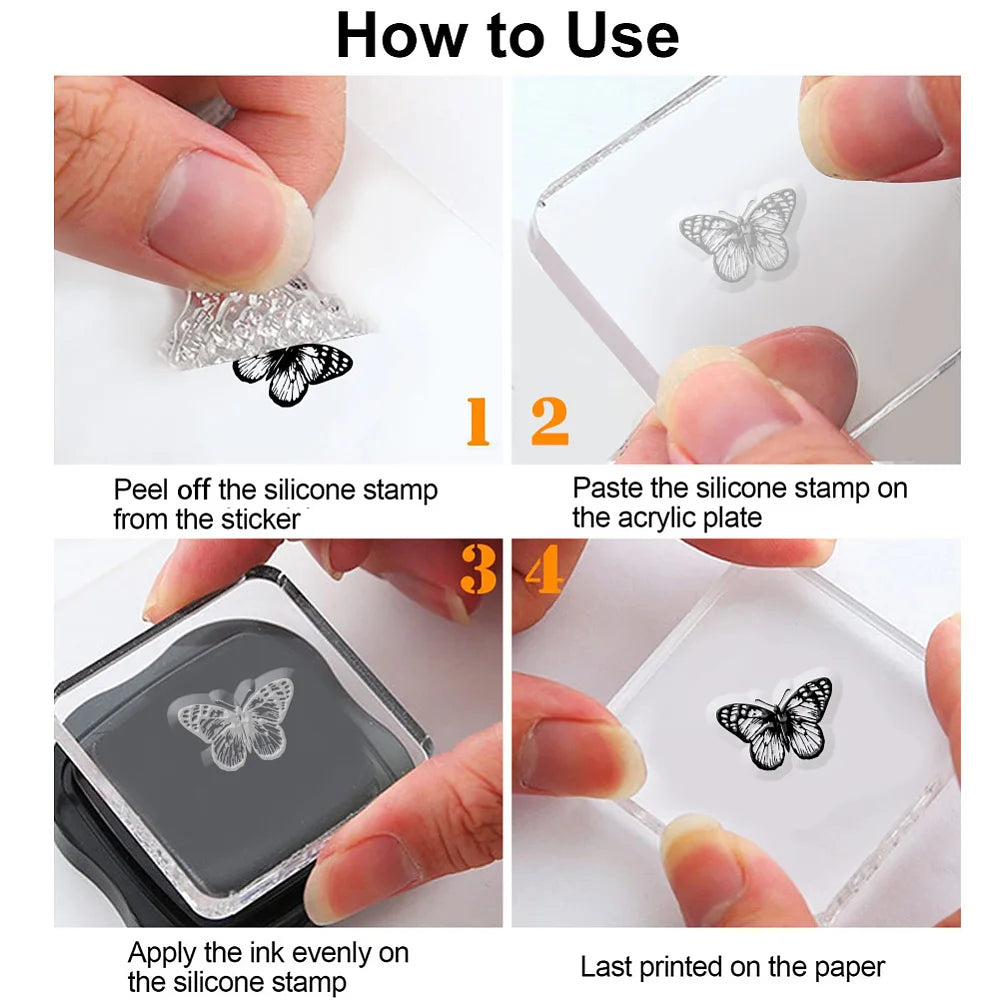 How to Use

1

Peel off the silicone stamp from the sticker

2

Paste the silicone stamp on the acrylic plate

3

Apply the ink evenly on the silicone stamp

4

Last printed on the paper