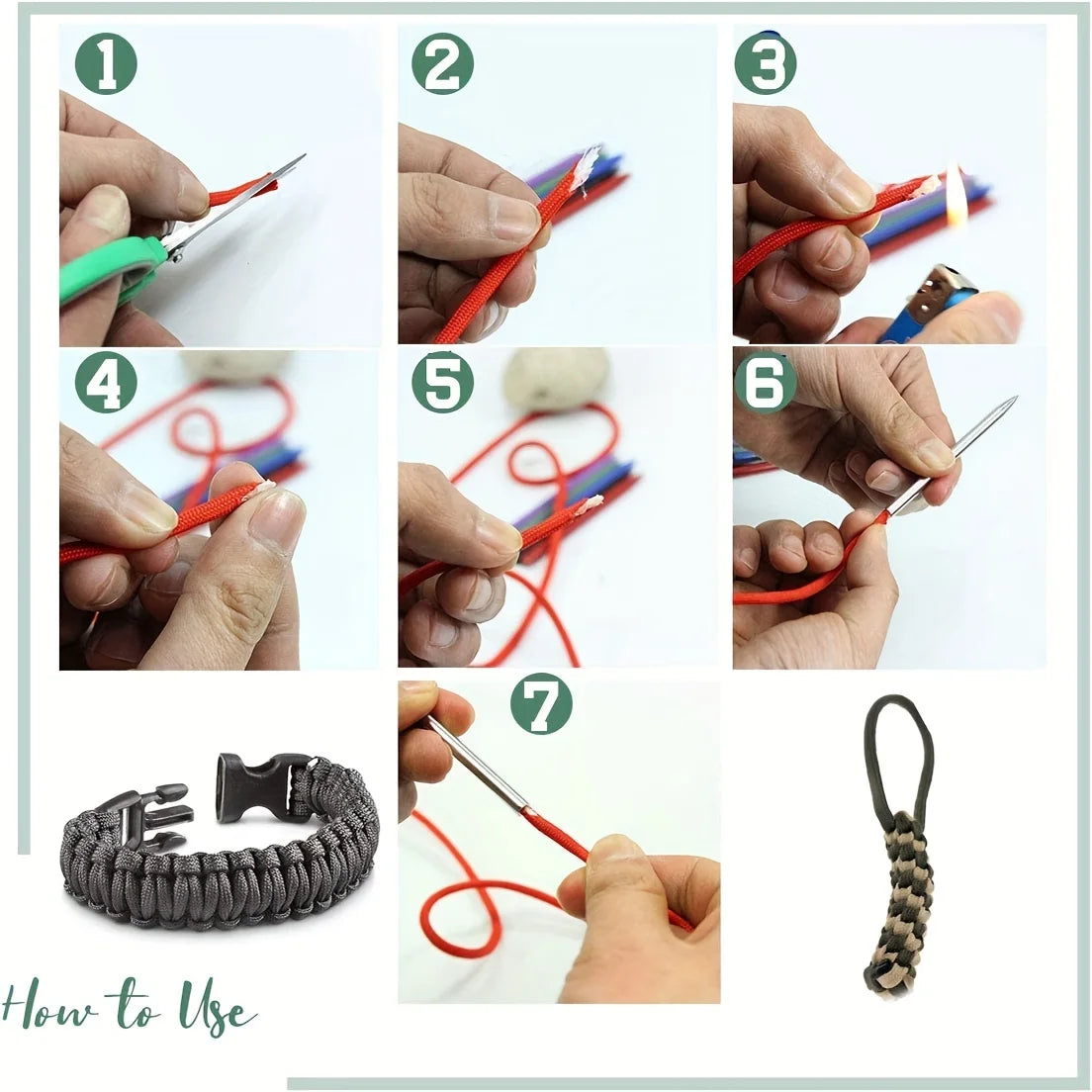 1

2

3

4

5

6

7

How to Use