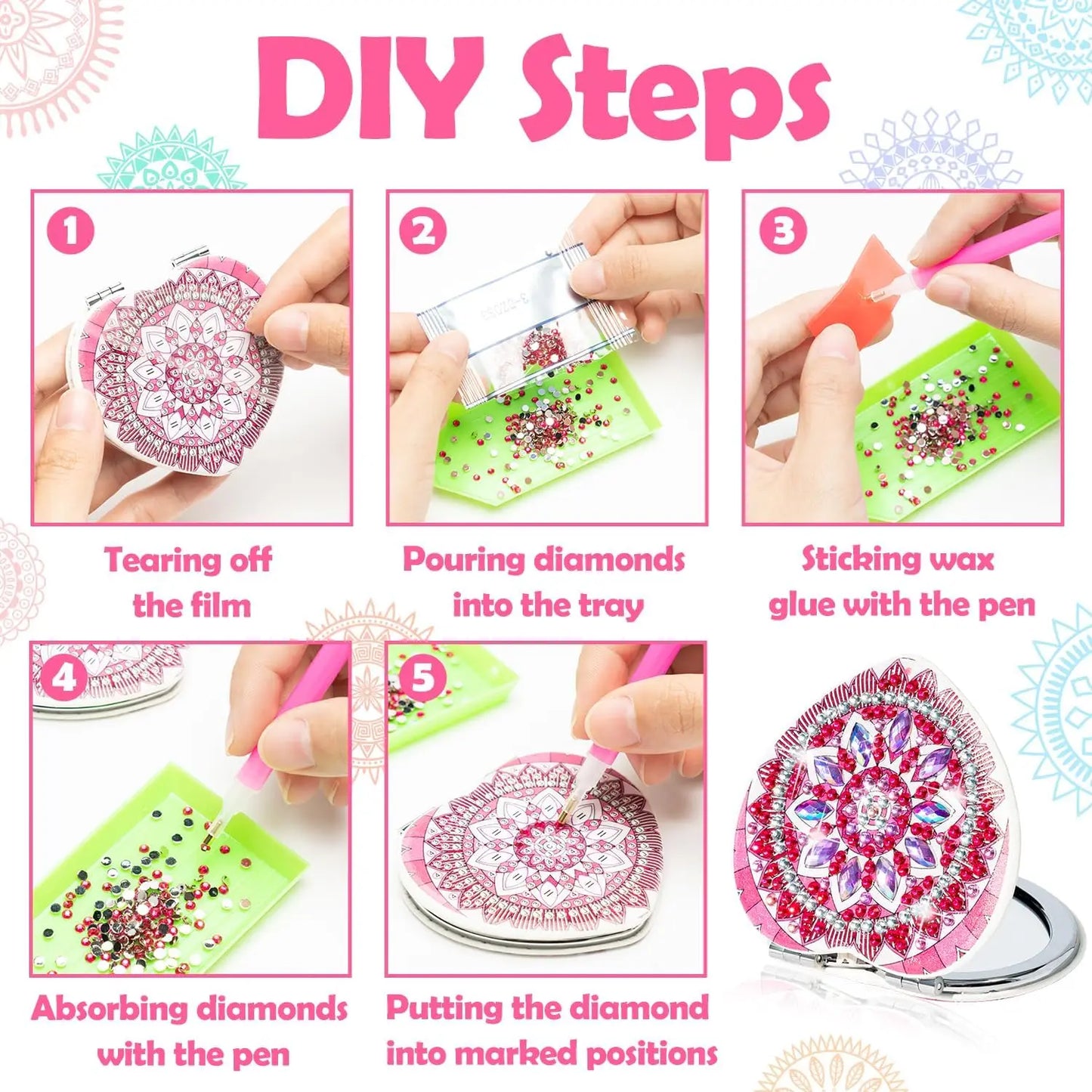 DIY Steps

1

Tearing off the film

2

Pouring diamonds into the tray

3

Sticking wax glue with the pen

4

Absorbing diamonds with the pen

5

Putting the diamond into marked positions