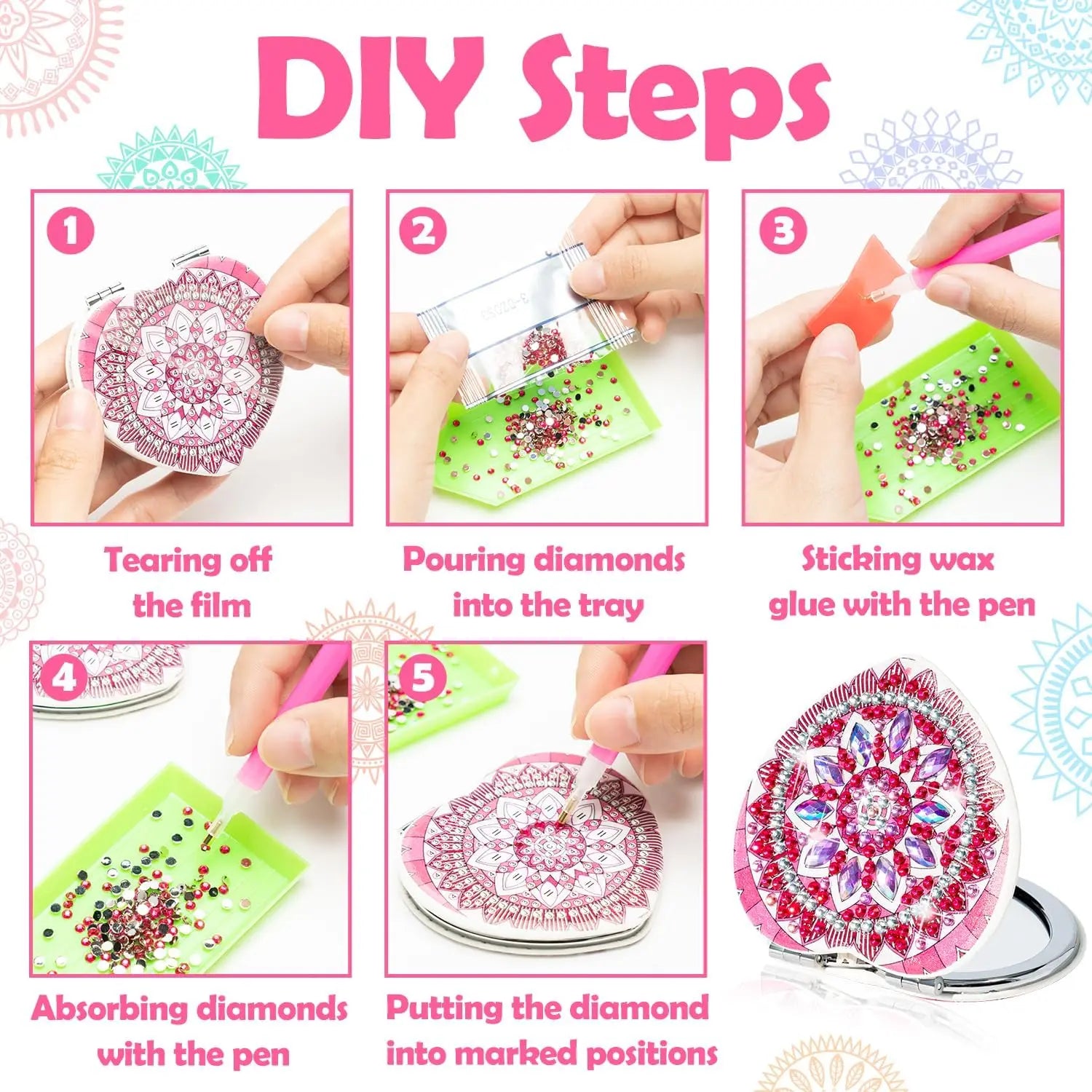 DIY Steps

1

Tearing off the film

2

Pouring diamonds into the tray

3

Sticking wax glue with the pen

4

Absorbing diamonds with the pen

5

Putting the diamond into marked positions