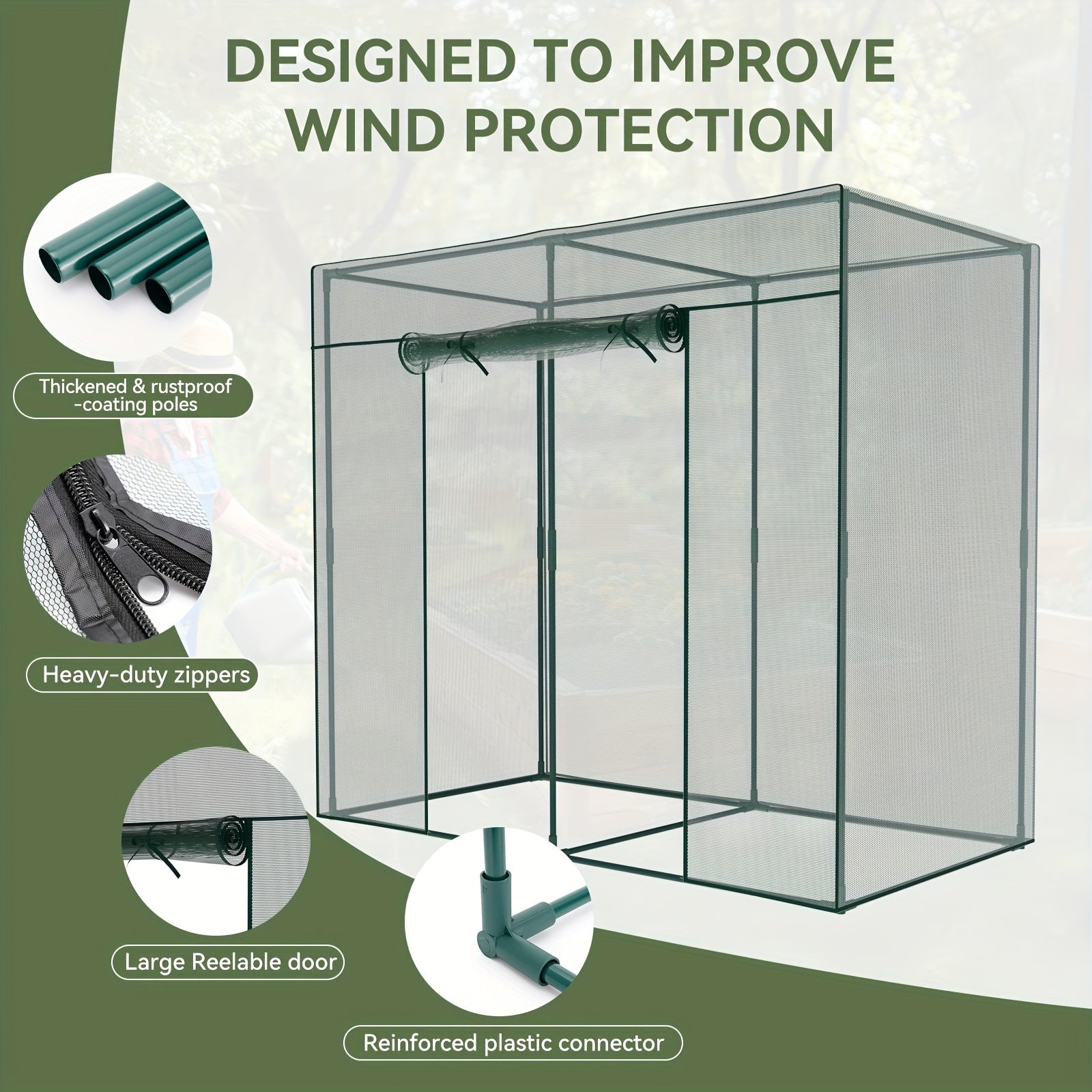 DESIGNED TO IMPROVE WIND PROTECTION

Thickened & rustproof -coating poles

Heavy-duty zippers

Large Reelable door

Reinforced plastic connector