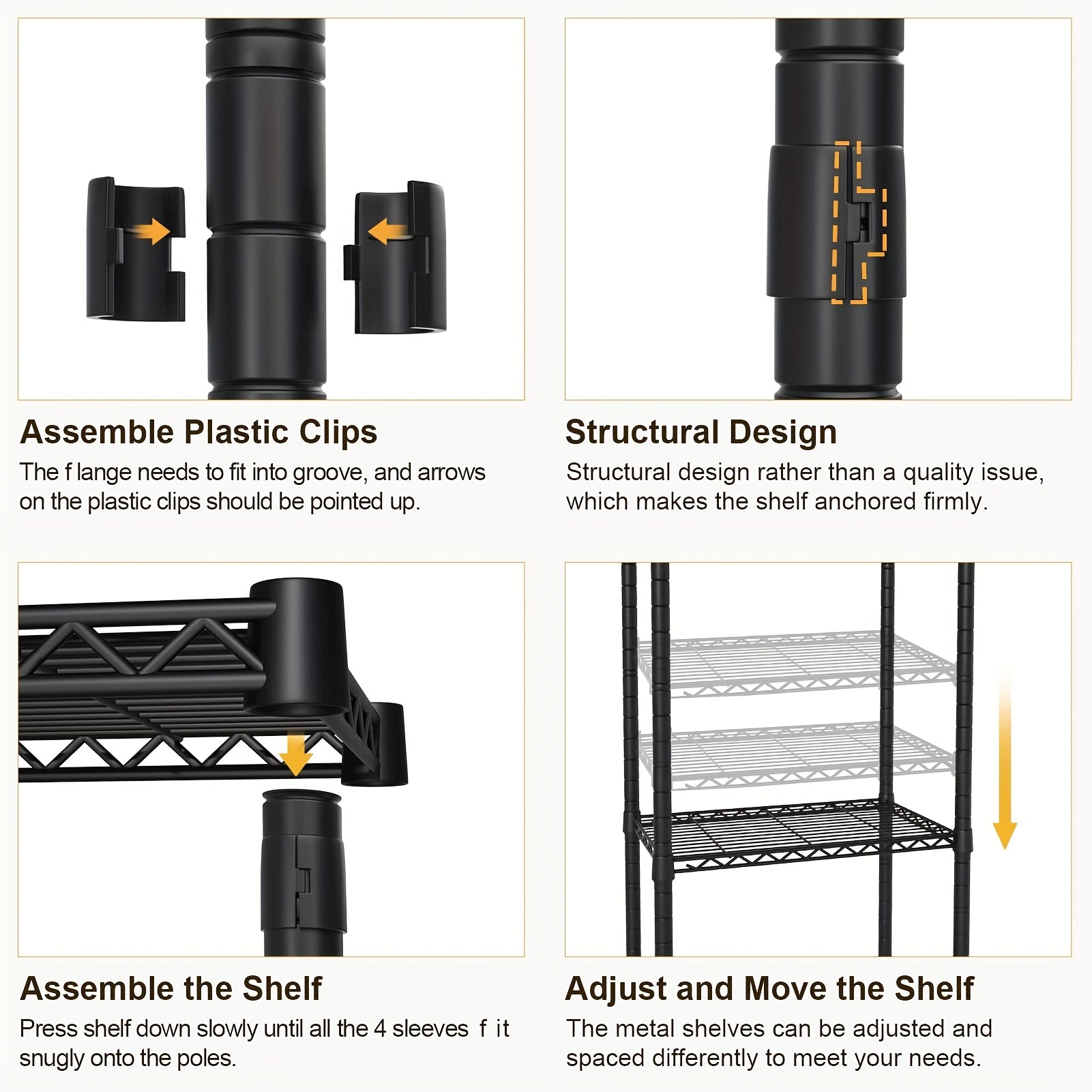 Assemble Plastic Clips

The f lange needs to fit into groove, and arrows on the plastic clips should be pointed up.

Structural Design

Structural design rather than a quality issue, which makes the shelf anchored firmly.

Assemble the Shelf

Press shelf down slowly until all the 4 sleeves f it snugly onto the poles.

Adjust and Move the Shelf

The metal shelves can be adjusted and spaced differently to meet your needs.