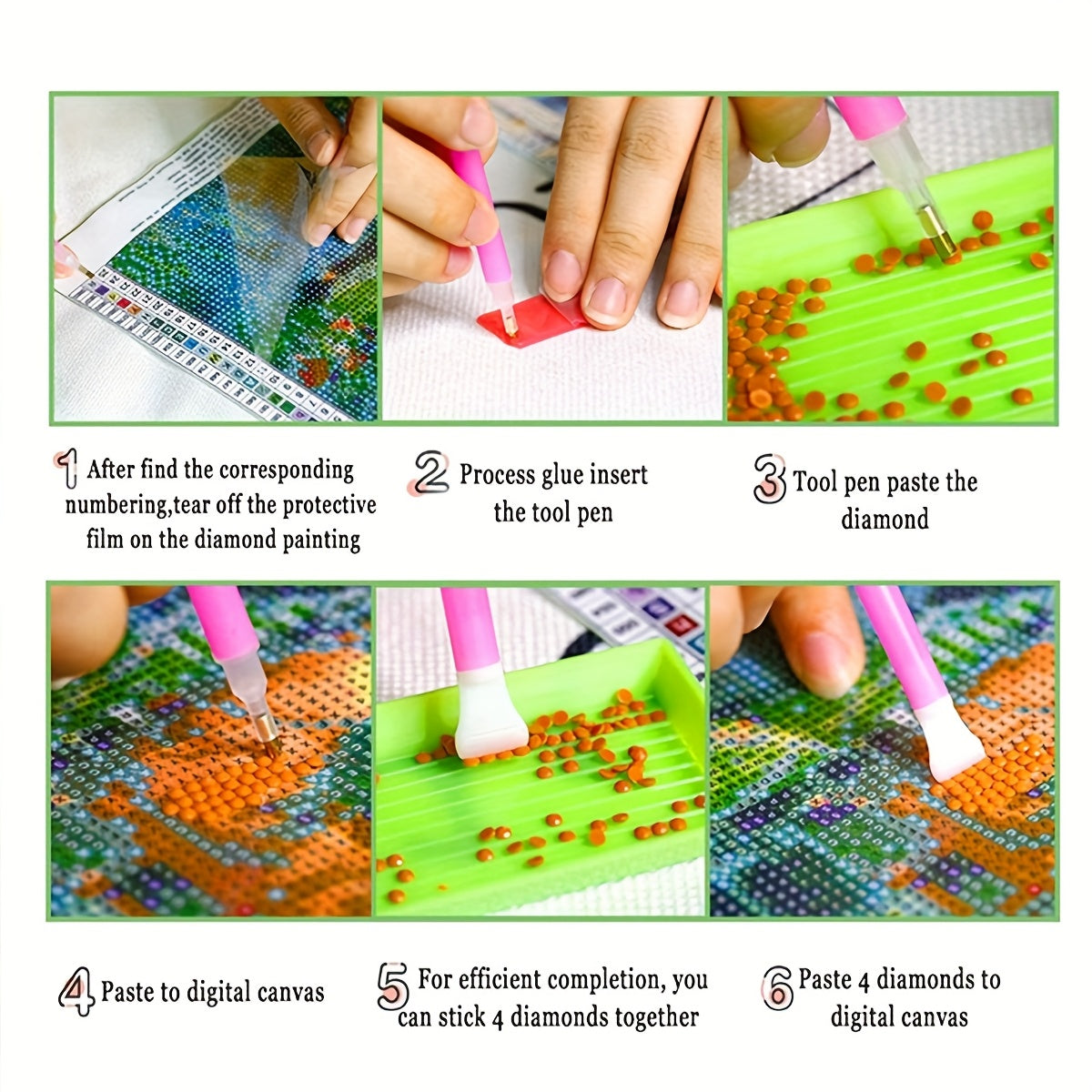 1 After find the corresponding numbering,tear off the protective film on the diamond painting

2 Process glue insert the tool pen

3 Tool pen paste the diamond

4 Paste to digital canvas

5 For efficient completion, you can stick 4 diamonds together

6 Paste 4 diamonds to digital canvas