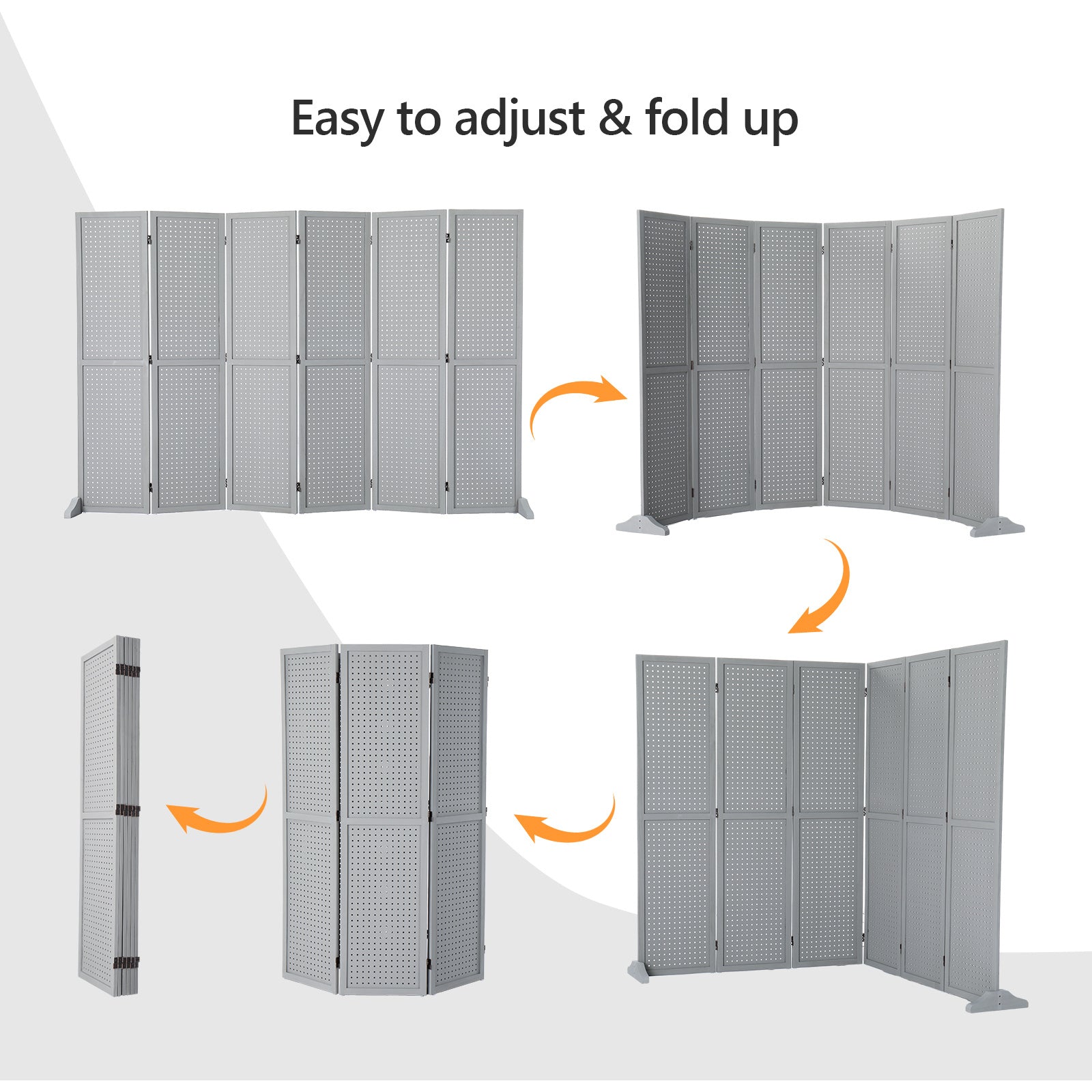 Easy to adjust & fold up